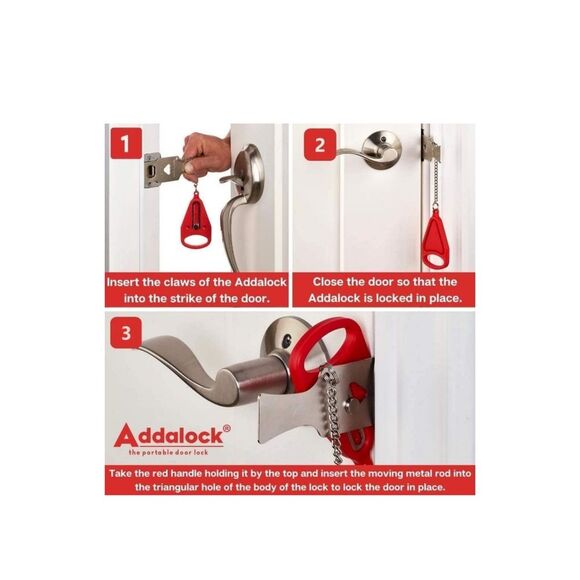 1

Insert the claws of the Addalock into the strike of the door.

2

Close the door so that the Addalock is locked in place.

3

Addalock®
the portable door lock

Take the red handle holding it by the top and insert the moving metal rod into the triangular hole of the body of the lock to lock the door in place.